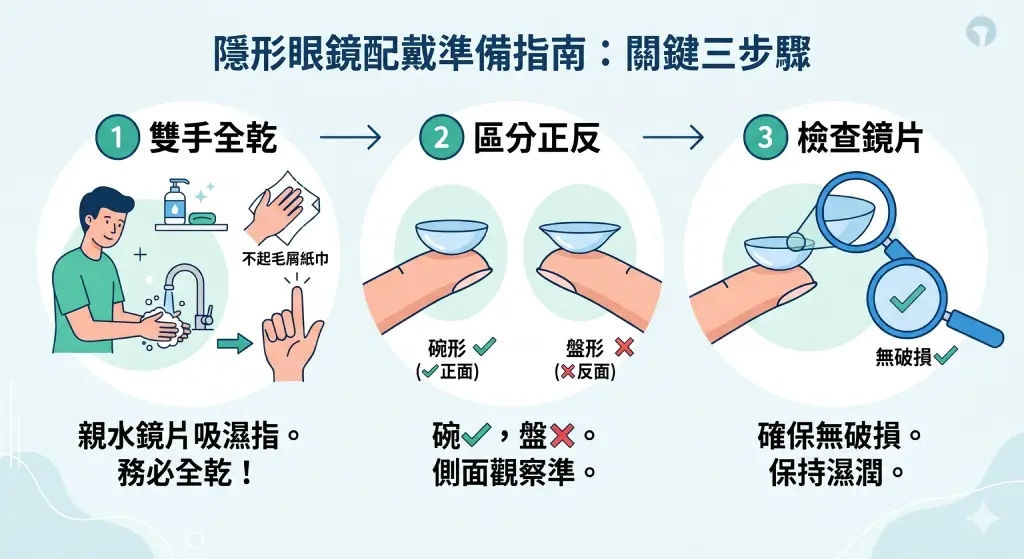 隱形眼鏡配戴準備指南：關鍵三步驟

1 雙手全乾

不起毛屑紙巾

親水鏡片吸濕指。
務必全乾！

2 區分正反

碗形 ✓
(✓正面)

盤形 ✗
(✗反面)

碗✓，盤✗。
側面觀察準。

3 檢查鏡片

無破損✓

確保無破損。
保持濕潤。