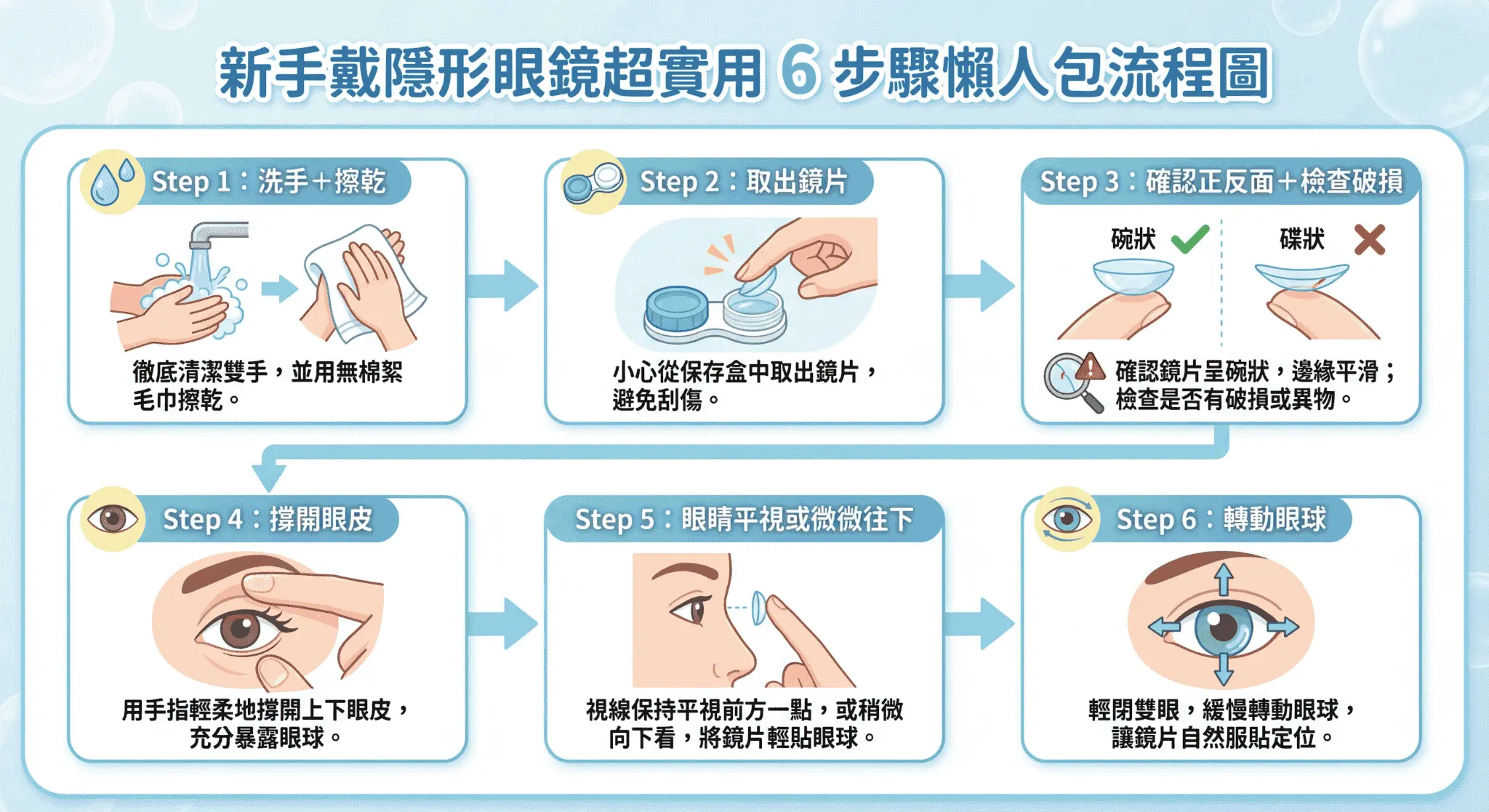 新手戴隱形眼鏡超實用 6 步驟懶人包流程圖

Step 1：洗手＋擦乾

徹底清潔雙手，並用無棉絮毛巾擦乾。

Step 2：取出鏡片

小心從保存盒中取出鏡片，避免刮傷。

Step 3：確認正反面＋檢查破損

碗狀

碟狀

確認鏡片呈碗狀，邊緣平滑；檢查是否有破損或異物。

Step 4：撐開眼皮

用手指輕柔地撐開上下眼皮，充分暴露眼球。

Step 5：眼睛平視或微微往下

視線保持平視前方一點，或稍微向下看，將鏡片輕貼眼球。

Step 6：轉動眼球

輕閉雙眼，緩慢轉動眼球，讓鏡片自然服貼定位。