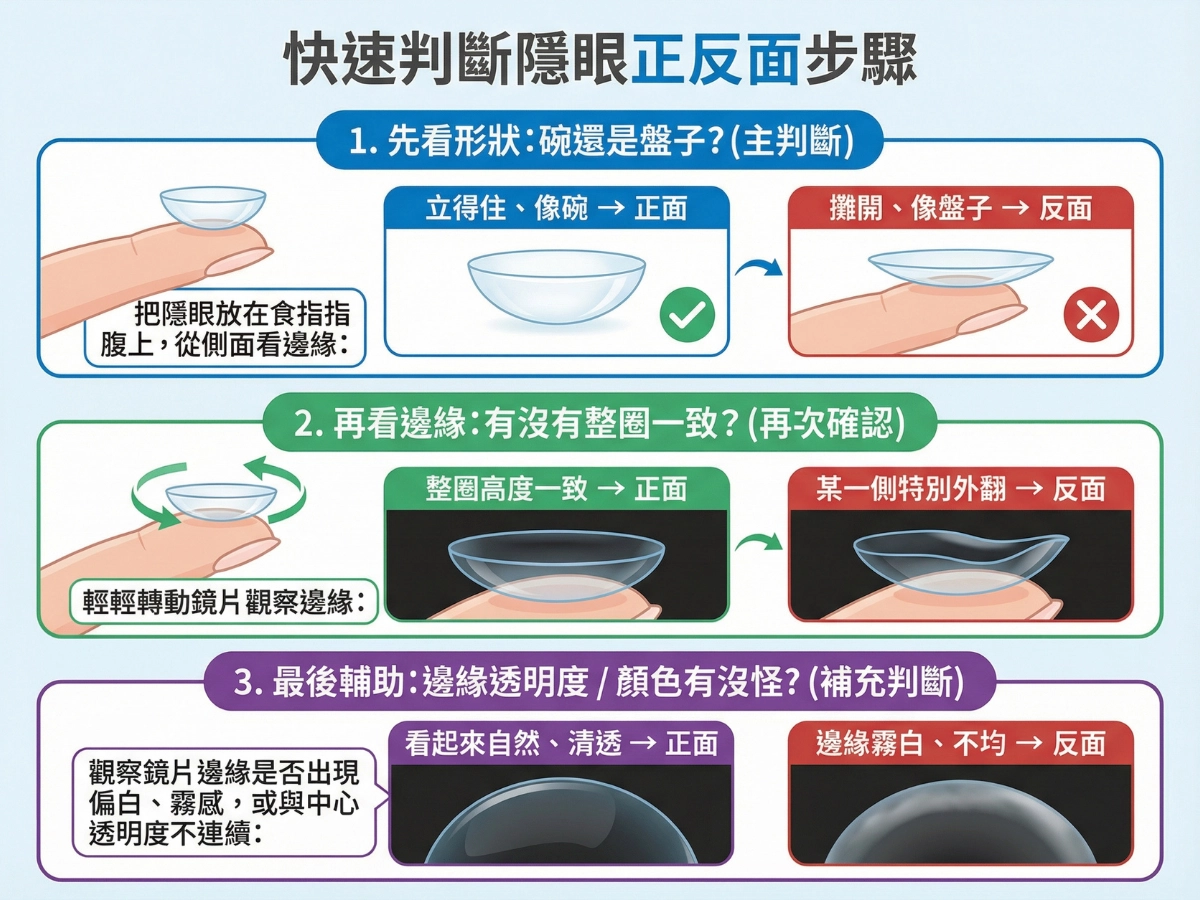 快速判斷隱眼正反面步驟

1. 先看形狀：碗還是盤子？(主判斷)

把隱眼放在食指指腹上，從側面看邊緣：

立得住、像碗 → 正面

攤開、像盤子 → 反面

2. 再看邊緣：有沒有整圈一致？(再次確認)

輕輕轉動鏡片觀察邊緣：

整圈高度一致 → 正面

某一側特別外翻 → 反面

3. 最後輔助：邊緣透明度 / 顏色有沒怪？(補充判斷)

觀察鏡片邊緣是否出現偏白、霧感，或與中心透明度不連續：

看起來自然、清透 → 正面

邊緣霧白、不均 → 反面